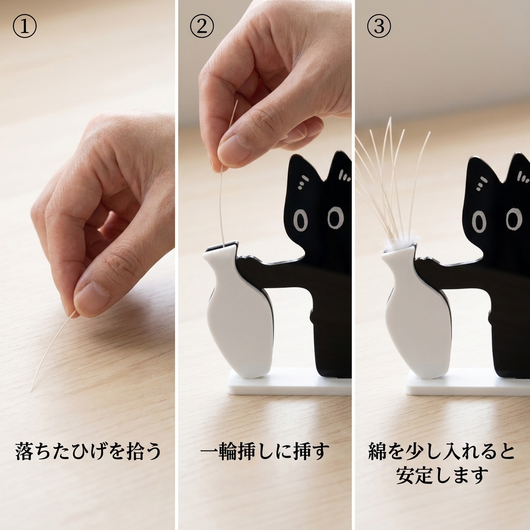 ①

落ちたひげを拾う

②

一輪挿しに挿す

③

綿を少し入れると安定します