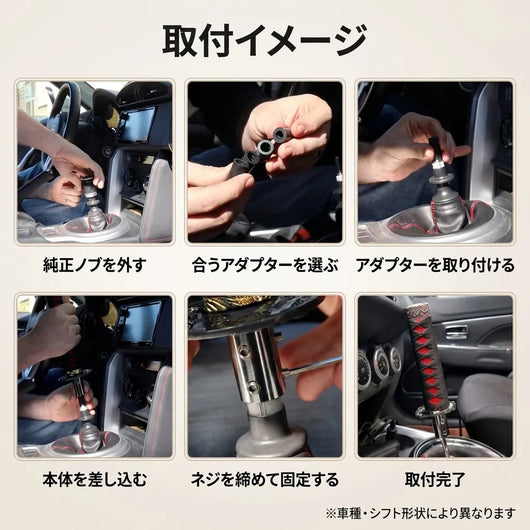 取付イメージ

純正ノブを外す

合うアダプターを選ぶ

アダプターを取り付ける

本体を差し込む

ネジを締めて固定する

取付完了

※車種・シフト形状により異なります