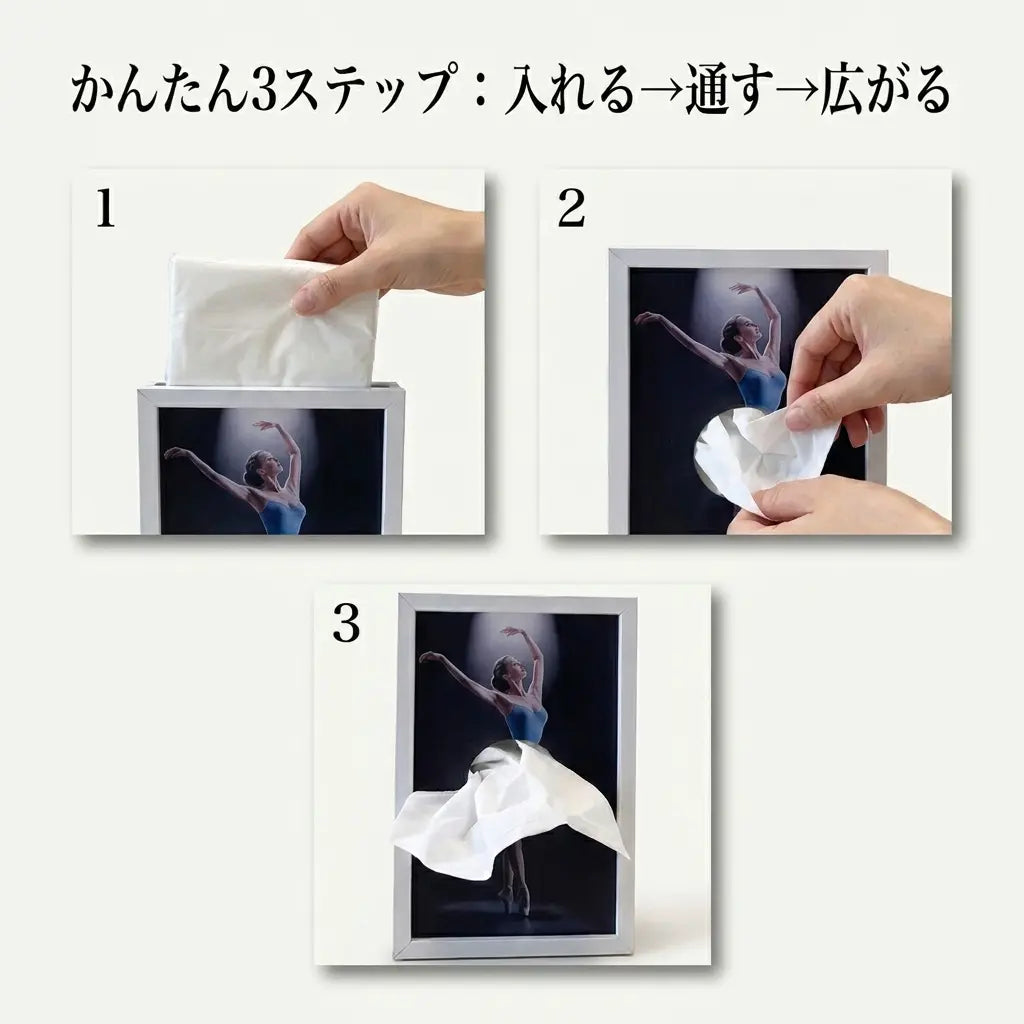 かんたん3ステップ：入れる→通す→広がる

1

2

3